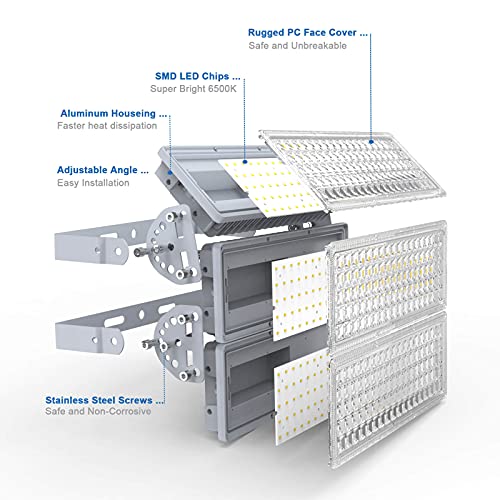 Rugged PC Face Cover ...
Safe and Unbreakable

SMD LED Chips ...
Super Bright 6500K

Aluminum Houseing ...
Faster heat dissipation

Adjustable Angle ...
Easy Installation

Stainless Steel Screws ...
Safe and Non-Corrosive