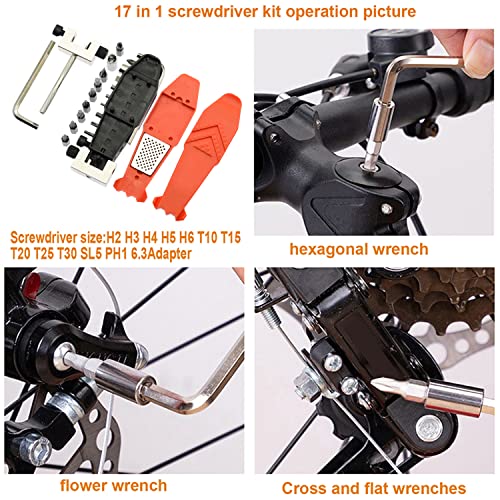 17 in 1 screwdriver kit operation picture

Screwdriver size:H2 H3 H4 H5 H6 T10 T15 T20 T25 T30 SL5 PH1 6.3Adapter

hexagonal wrench

flower wrench

Cross and flat wrenches