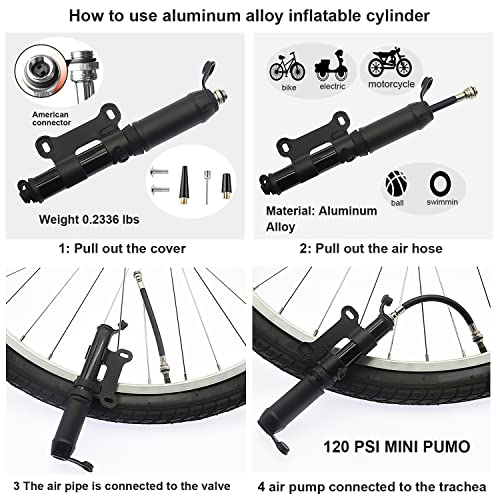 How to use aluminum alloy inflatable cylinder

American connector

Weight 0.2336 lbs

1: Pull out the cover

bike
electric
motorcycle

ball
swimmin

Material: Aluminum Alloy

2: Pull out the air hose

3 The air pipe is connected to the valve

120 PSI MINI PUMO

4 air pump connected to the trachea