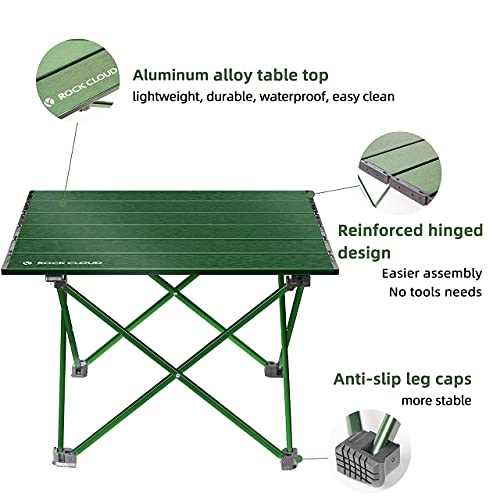 ROCK CLOUD

Aluminum alloy table top
lightweight, durable, waterproof, easy clean

ROCK CLOUD

Reinforced hinged design
Easier assembly
No tools needs

Anti-slip leg caps
more stable